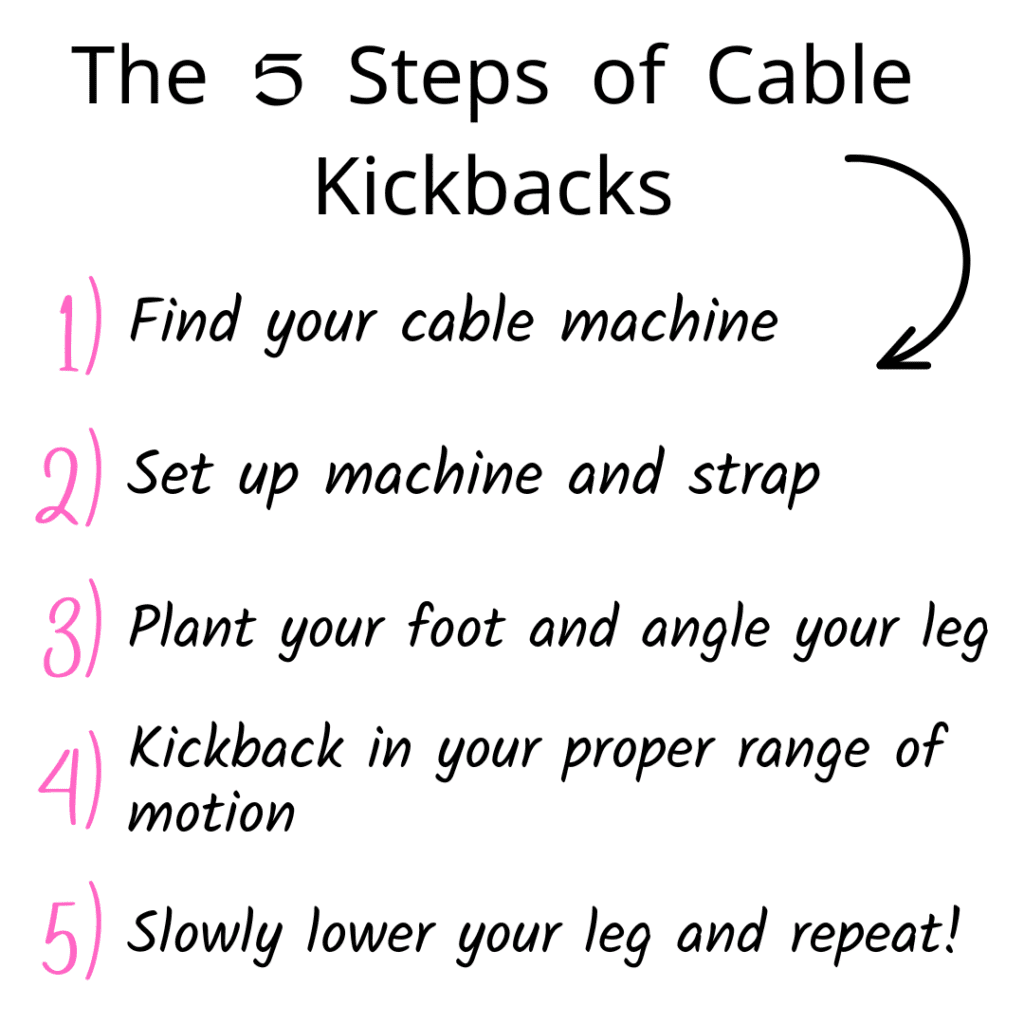 The 5 Steps of Cable Kickbacks

1) Find your cable machine

2) Set up machine and strap

3) Plant your foot and angle your leg

4) Kickback in your proper range of motion

5) Slowly lower your leg and repeat!